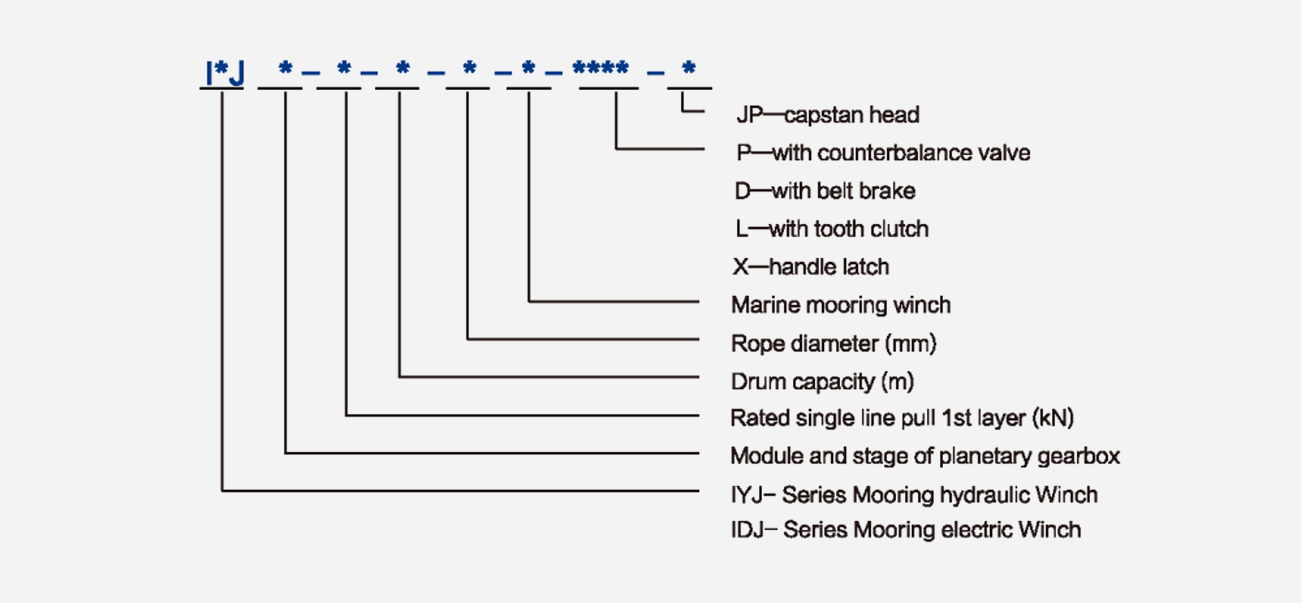 I*J * – * – * – * – * – **** – *

JP—capstan head
P—with counterbalance valve
D—with belt brake
L—with tooth clutch
X—handle latch
Marine mooring winch
Rope diameter (mm)
Drum capacity (m)
Rated single line pull 1st layer (kN)
Module and stage of planetary gearbox
IYJ– Series Mooring hydraulic Winch
IDJ– Series Mooring electric Winch